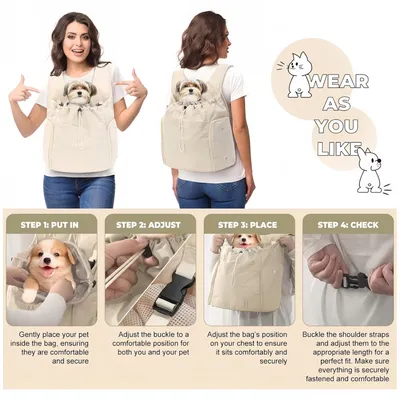 WEAR AS YOU LIKE

STEP 1: PUT IN

Gently place your pet inside the bag, ensuring they are comfortable and secure

STEP 2: ADJUST

Adjust the buckle to a comfortable position for both you and your pet

STEP 3: PLACE

Adjust the bag's position on your chest to ensure it sits comfortably and securely

STEP 4: CHECK

Buckle the shoulder straps and adjust them to the appropriate length for a perfect fit. Make sure everything is securely fastened and comfortable