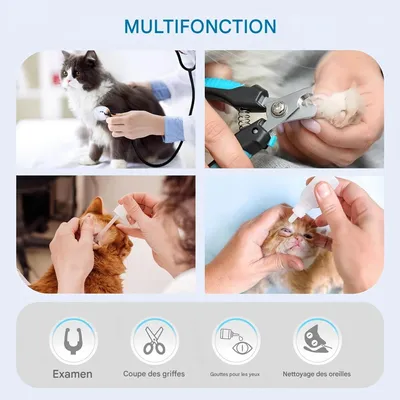 MULTIFONCTION

Examen

Coupe des griffes

Gouttes pour les yeux

Nettoyage des oreilles