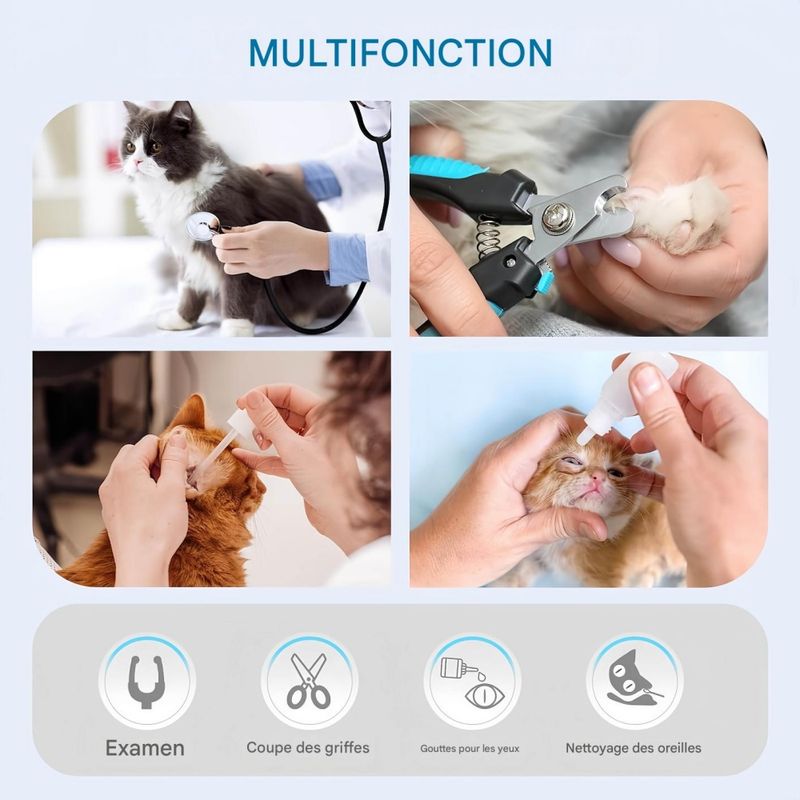 MULTIFONCTION

Examen

Coupe des griffes

Gouttes pour les yeux

Nettoyage des oreilles