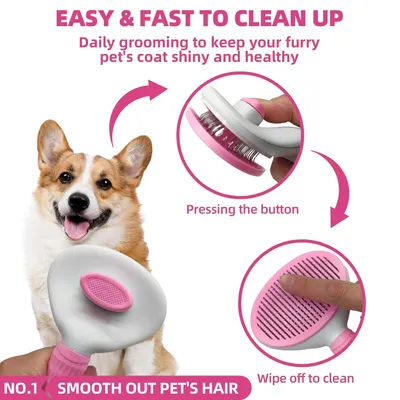 EASY & FAST TO CLEAN UP

Daily grooming to keep your furry pet's coat shiny and healthy

Pressing the button

Wipe off to clean

NO.1 SMOOTH OUT PET'S HAIR