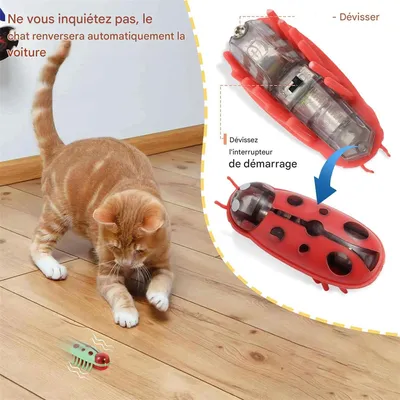 Ne vous inquiétez pas, le chat renversera automatiquement la voiture

- Dévisser

Dévissez l'interrupteur de démarrage