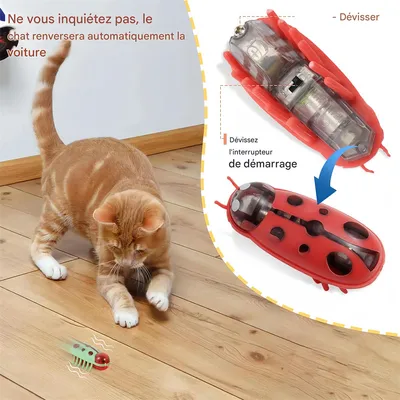 Ne vous inquiétez pas, le chat renversera automatiquement la voiture

- Dévisser

Dévissez l'interrupteur de démarrage