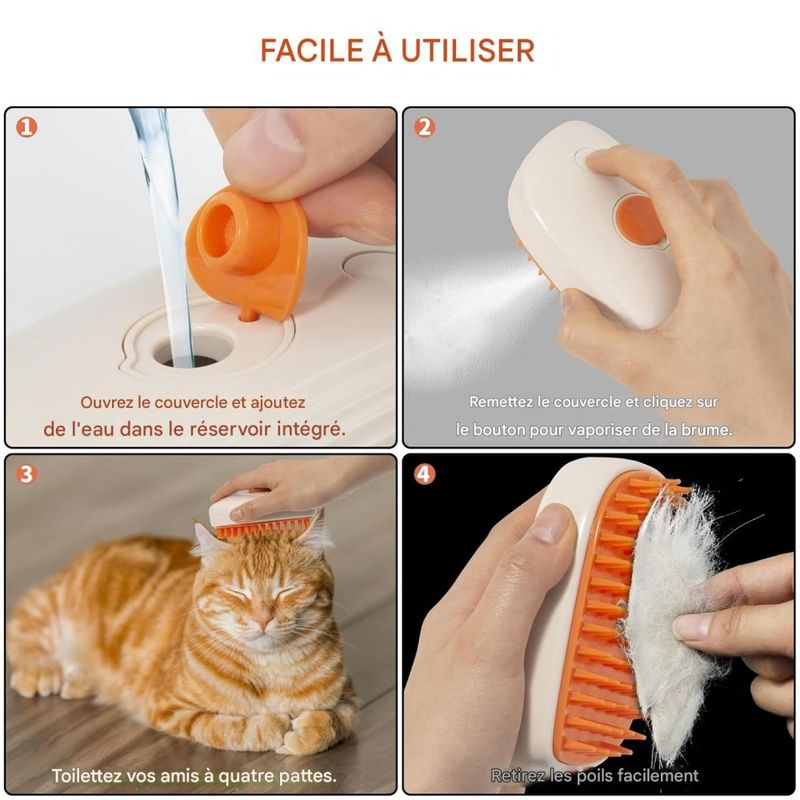 FACILE À UTILISER

1

Ouvrez le couvercle et ajoutez de l'eau dans le réservoir intégré.

2

Remettez le couvercle et cliquez sur le bouton pour vaporiser de la brume.

3

Toilettez vos amis à quatre pattes.

4

Retirez les poils facilement