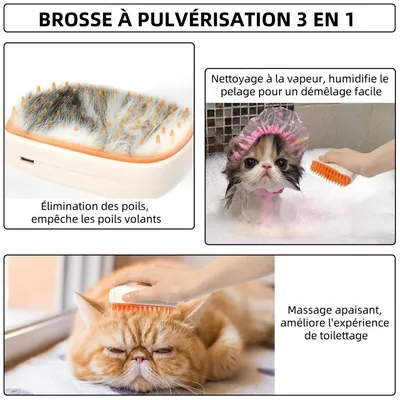 BROSSE À PULVÉRISATION 3 EN 1

Élimination des poils, empêche les poils volants

Nettoyage à la vapeur, humidifie le pelage pour un démêlage facile

Massage apaisant, améliore l'expérience de toilettage