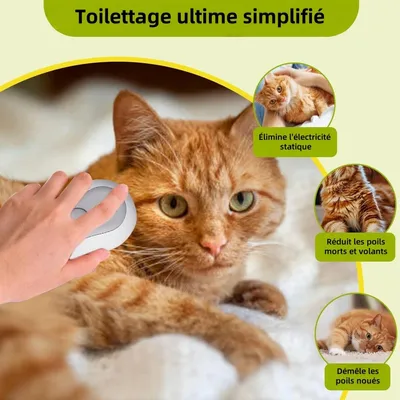 Toilettage ultime simplifié

Élimine l'électricité statique

Réduit les poils morts et volants

Démêle les poils noués