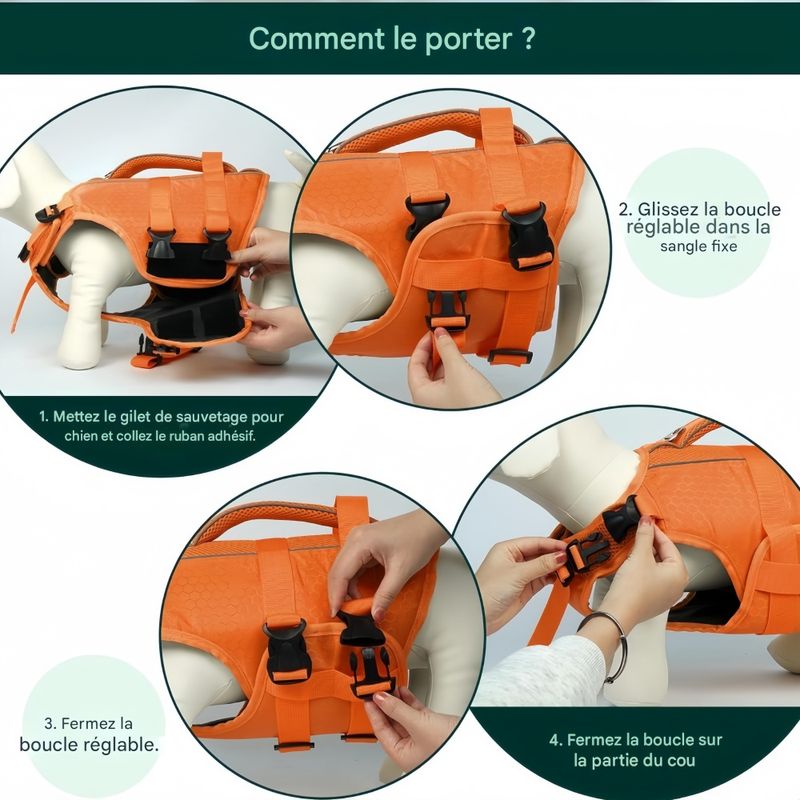 Comment le porter ?

1. Mettez le gilet de sauvetage pour chien et collez le ruban adhésif.

2. Glissez la boucle réglable dans la sangle fixe

3. Fermez la boucle réglable.

4. Fermez la boucle sur la partie du cou