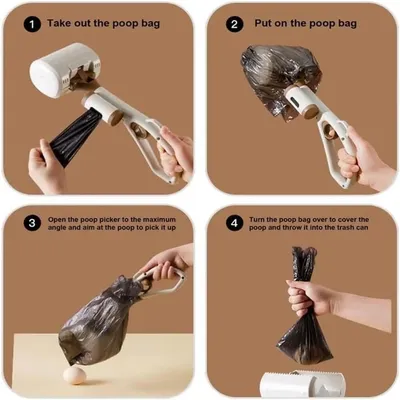 1 Take out the poop bag

2 Put on the poop bag

3 Open the poop picker to the maximum angle and aim at the poop to pick it up

4 Turn the poop bag over to cover the poop and throw it into the trash can