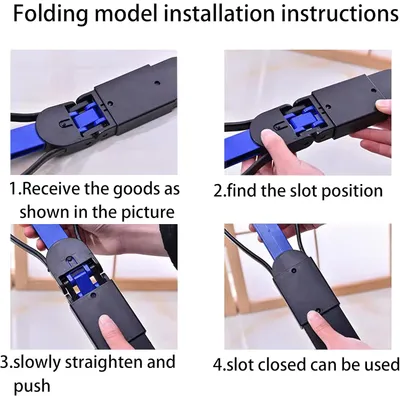 Folding model installation instructions

1.Receive the goods as shown in the picture

2.find the slot position

3.slowly straighten and push

4.slot closed can be used