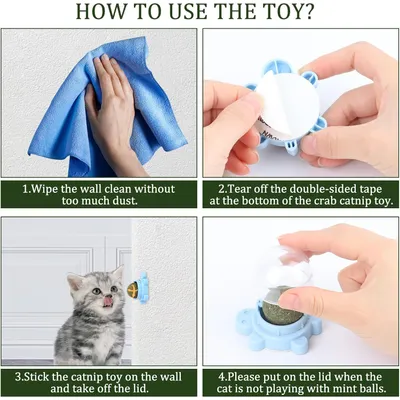 HOW TO USE THE TOY?

1.Wipe the wall clean without too much dust.

2.Tear off the double-sided tape at the bottom of the crab catnip toy.

3.Stick the catnip toy on the wall and take off the lid.

4.Please put on the lid when the cat is not playing with mint balls.