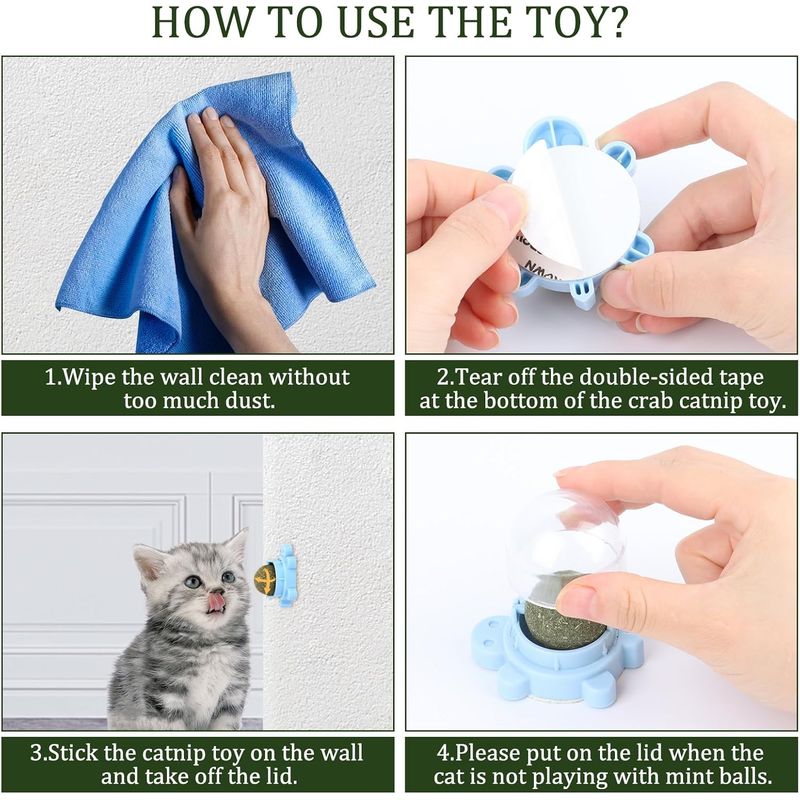 HOW TO USE THE TOY?

1.Wipe the wall clean without too much dust.

2.Tear off the double-sided tape at the bottom of the crab catnip toy.

3.Stick the catnip toy on the wall and take off the lid.

4.Please put on the lid when the cat is not playing with mint balls.