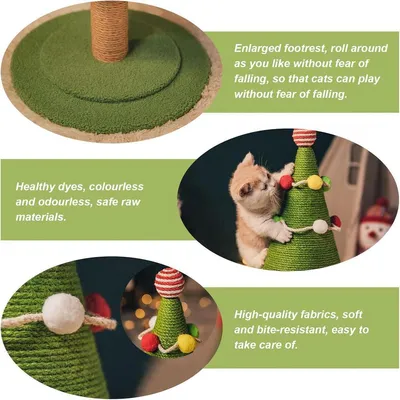 Enlarged footrest, roll around as you like without fear of falling, so that cats can play without fear of falling.

Healthy dyes, colourless and odourless, safe raw materials.

High-quality fabrics, soft and bite-resistant, easy to take care of.