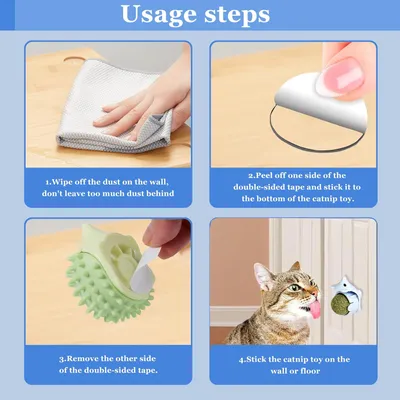 Usage steps

1.Wipe off the dust on the wall, don't leave too much dust behind

2.Peel off one side of the double-sided tape and stick it to the bottom of the catnip toy.

3.Remove the other side of the double-sided tape.

4.Stick the catnip toy on the wall or floor