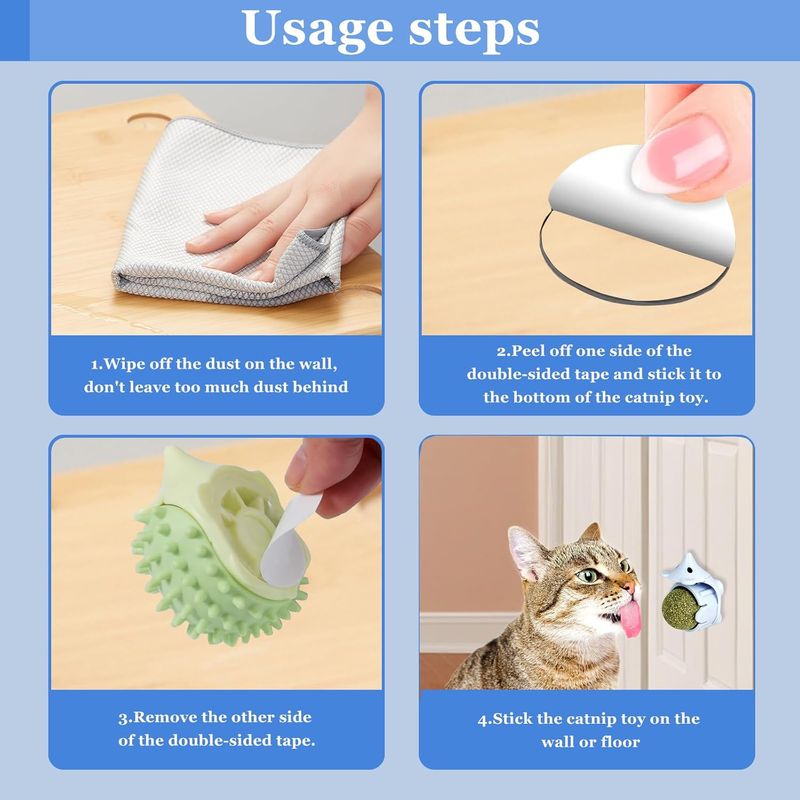 Usage steps

1.Wipe off the dust on the wall, don't leave too much dust behind

2.Peel off one side of the double-sided tape and stick it to the bottom of the catnip toy.

3.Remove the other side of the double-sided tape.

4.Stick the catnip toy on the wall or floor