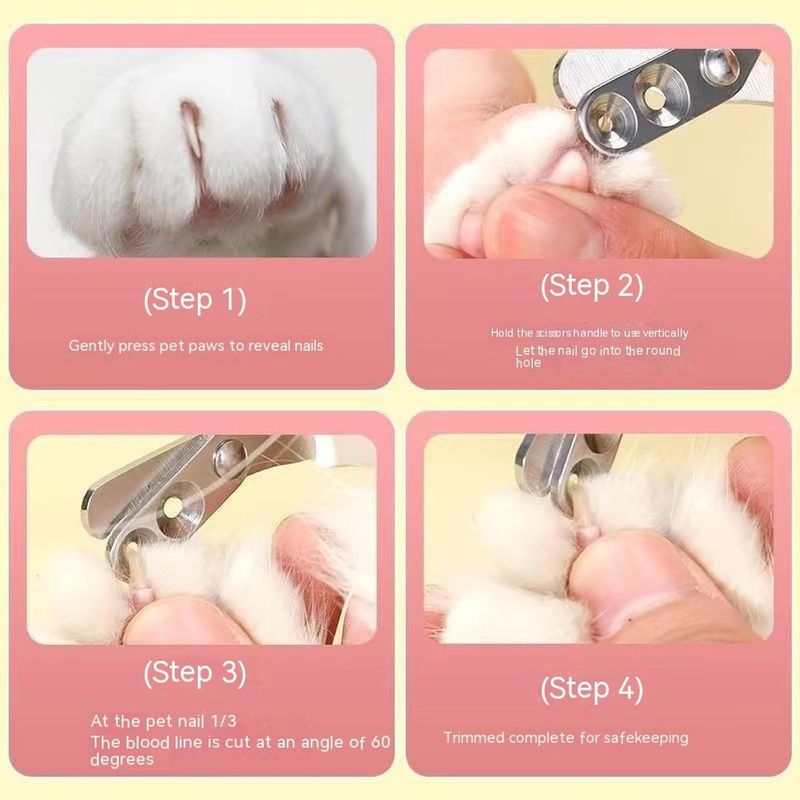 (Step 1)

Gently press pet paws to reveal nails

(Step 2)

Hold the scissors handle to use vertically
Let the nail go into the round hole

(Step 3)

At the pet nail 1/3
The blood line is cut at an angle of 60 degrees

(Step 4)

Trimmed complete for safekeeping