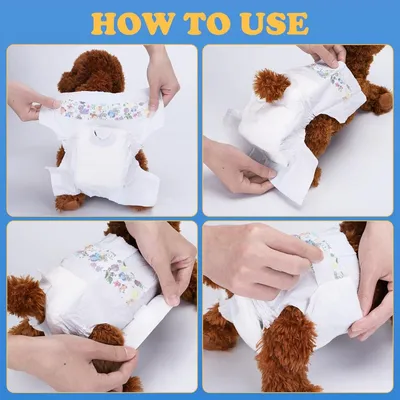 HOW TO USE