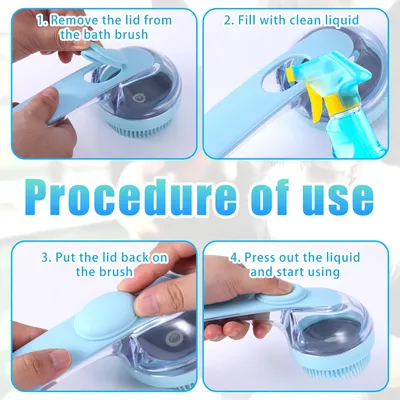 1. Remove the lid from the bath brush

2. Fill with clean liquid

Procedure of use

3. Put the lid back on the brush

4. Press out the liquid and start using