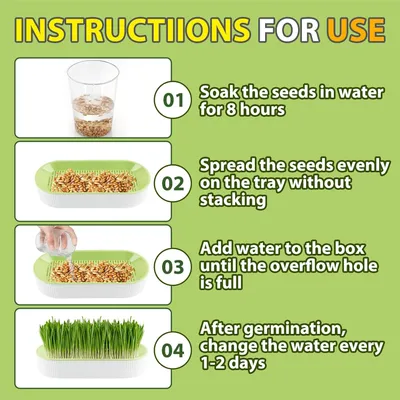 INSTRUCTIIONS FOR USE

01 Soak the seeds in water for 8 hours

02 Spread the seeds evenly on the tray without stacking

03 Add water to the box until the overflow hole is full

04 After germination, change the water every 1-2 days