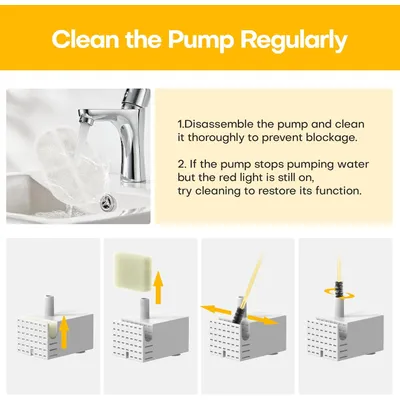 Clean the Pump Regularly

1.Disassemble the pump and clean it thoroughly to prevent blockage.

2. If the pump stops pumping water but the red light is still on, try cleaning to restore its function.