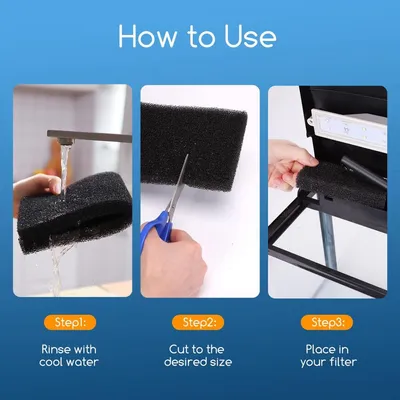 How to Use

Step1:

Rinse with cool water

Step2:

Cut to the desired size

Step3:

Place in your filter