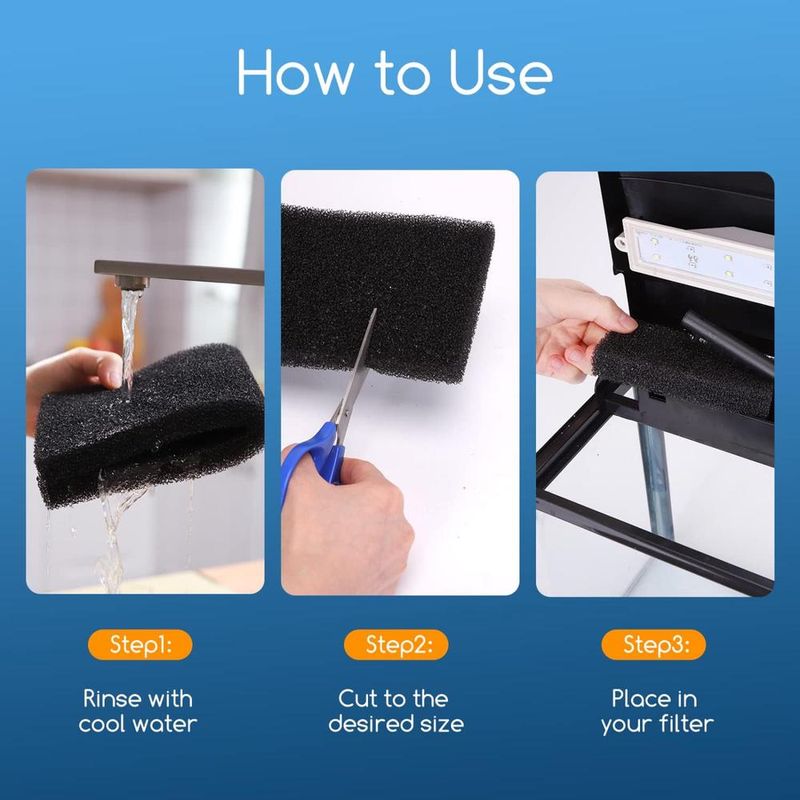 How to Use

Step1:

Rinse with cool water

Step2:

Cut to the desired size

Step3:

Place in your filter