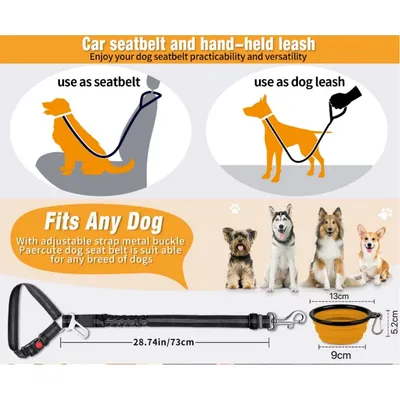 Car seatbelt and hand-held leash
Enjoy your dog seatbelt practicability and versatility

use as seatbelt

use as dog leash

Fits Any Dog
With adjustable strap metal buckle Paercute dog seat belt is suit able for any breed of dogs

28.74in/73cm

13cm

5.2cm

9cm