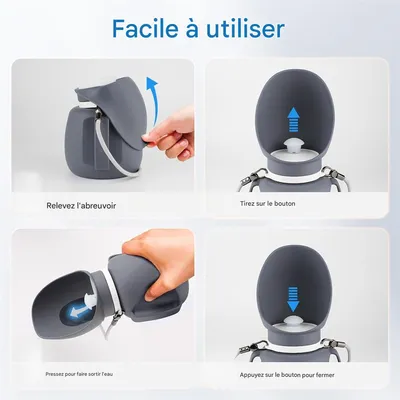 Facile à utiliser

Relevez l'abreuvoir

Tirez sur le bouton

Pressez pour faire sortir l'eau

Appuyez sur le bouton pour fermer