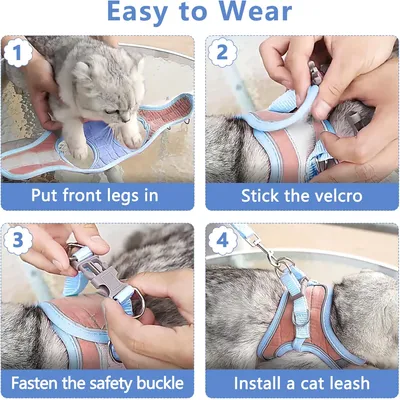 Easy to Wear

1

Put front legs in

2

Stick the velcro

3

Fasten the safety buckle

4

Install a cat leash