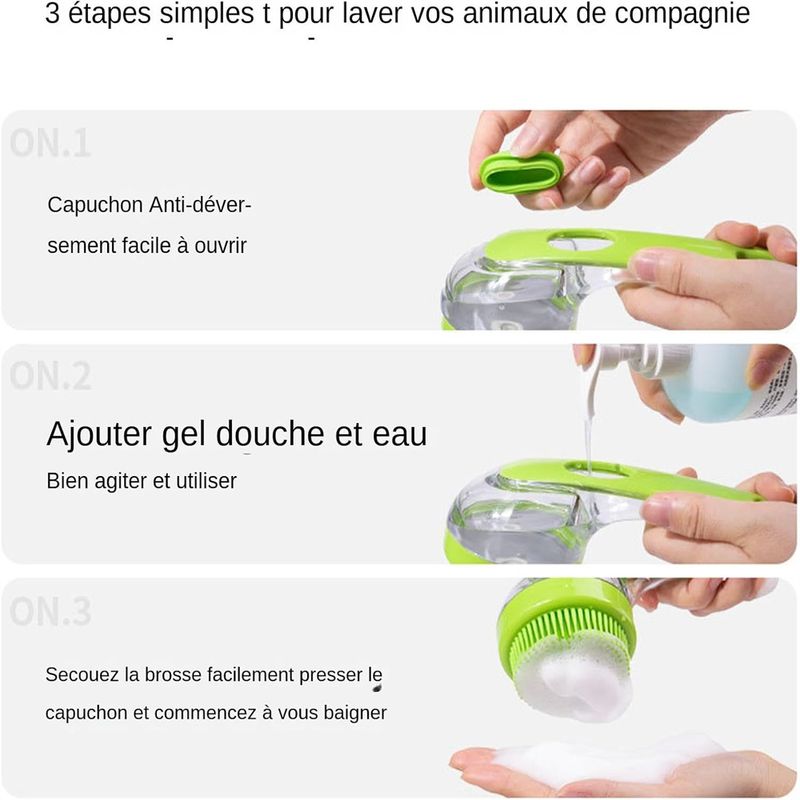 3 étapes simples t pour laver vos animaux de compagnie

ON.1

Capuchon Anti-déversement facile à ouvrir

ON.2

Ajouter gel douche et eau

Bien agiter et utiliser

ON.3

Secouez la brosse facilement presser le capuchon et commencez à vous baigner