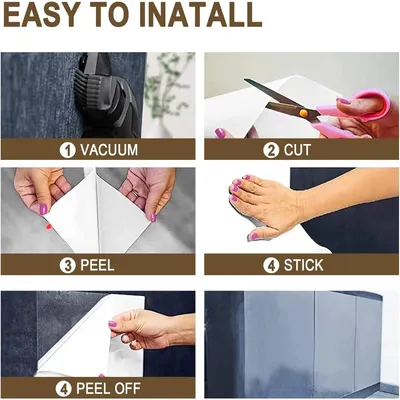 EASY TO INATALL

1 VACUUM

2 CUT

3 PEEL

4 STICK

4 PEEL OFF