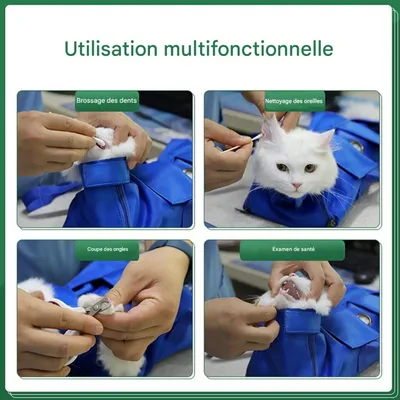 Utilisation multifonctionnelle

Brossage des dents

Nettoyage des oreilles

Coupe des ongles

Examen de santé