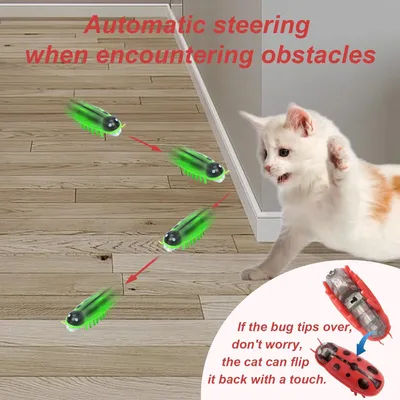 Automatic steering when encountering obstacles

If the bug tips over, don't worry, the cat can flip it back with a touch.