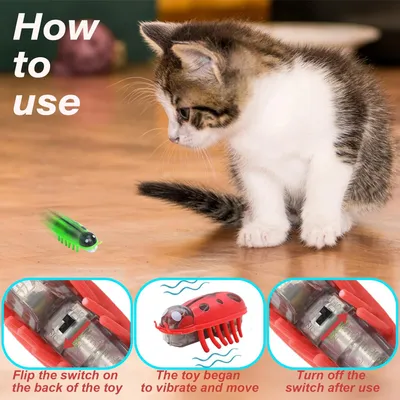 How to use

Flip the switch on the back of the toy

The toy began to vibrate and move

Turn off the switch after use