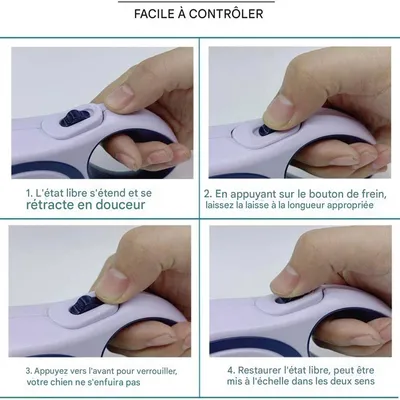 FACILE À CONTRÔLER

1. L'état libre s'étend et se rétracte en douceur

2. En appuyant sur le bouton de frein, laissez la laisse à la longueur appropriée

3. Appuyez vers l'avant pour verrouiller, votre chien ne s'enfuira pas

4. Restaurer l'état libre, peut être mis à l'échelle dans les deux sens