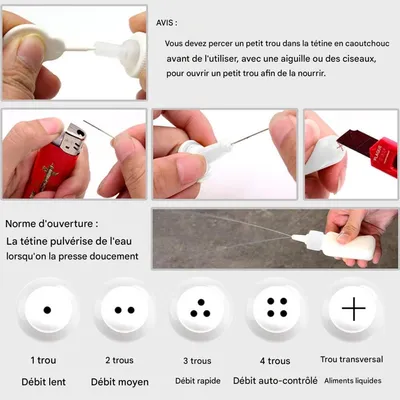 AVIS :

Vous devez percer un petit trou dans la tétine en caoutchouc avant de l'utiliser, avec une aiguille ou des ciseaux, pour ouvrir un petit trou afin de la nourrir.

Norme d'ouverture :

La tétine pulvérise de l'eau lorsqu'on la presse doucement

1 trou
Débit lent

2 trous
Débit moyen

3 trous
Débit rapide

4 trous
Débit auto-contrôlé

Trou transversal
Aliments liquides