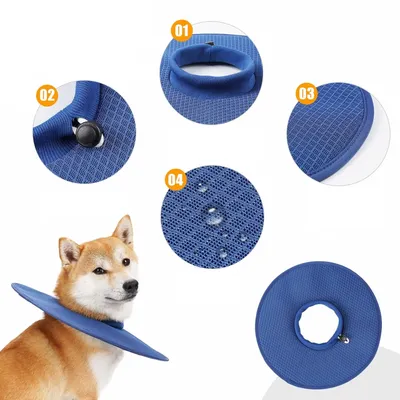 01

02

03

04