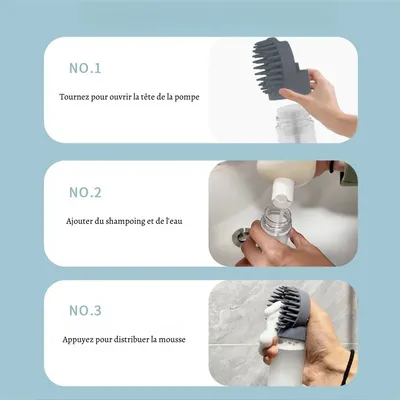 NO.1

Tournez pour ouvrir la tête de la pompe

NO.2

Ajouter du shampoing et de l'eau

NO.3

Appuyez pour distribuer la mousse