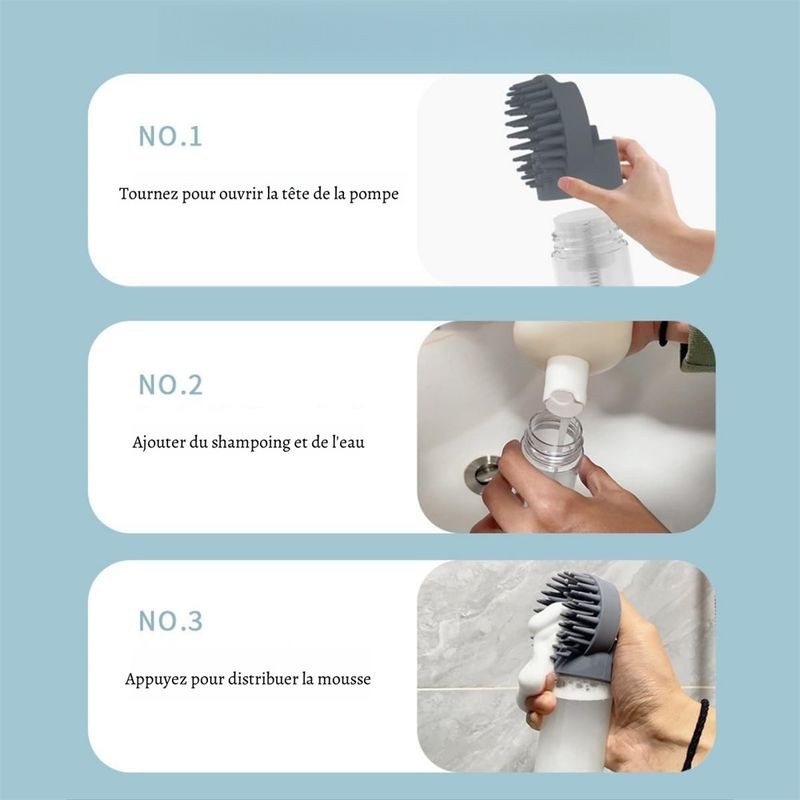 NO.1

Tournez pour ouvrir la tête de la pompe

NO.2

Ajouter du shampoing et de l'eau

NO.3

Appuyez pour distribuer la mousse