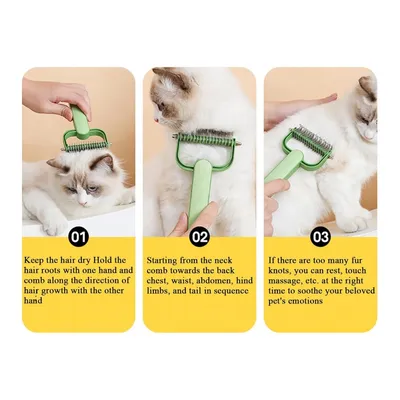 01

Keep the hair dry Hold the hair roots with one hand and comb along the direction of hair growth with the other hand

02

Starting from the neck comb towards the back chest, waist, abdomen, hind limbs, and tail in sequence

03

If there are too many fur knots, you can rest, touch massage, etc. at the right time to soothe your beloved pet's emotions