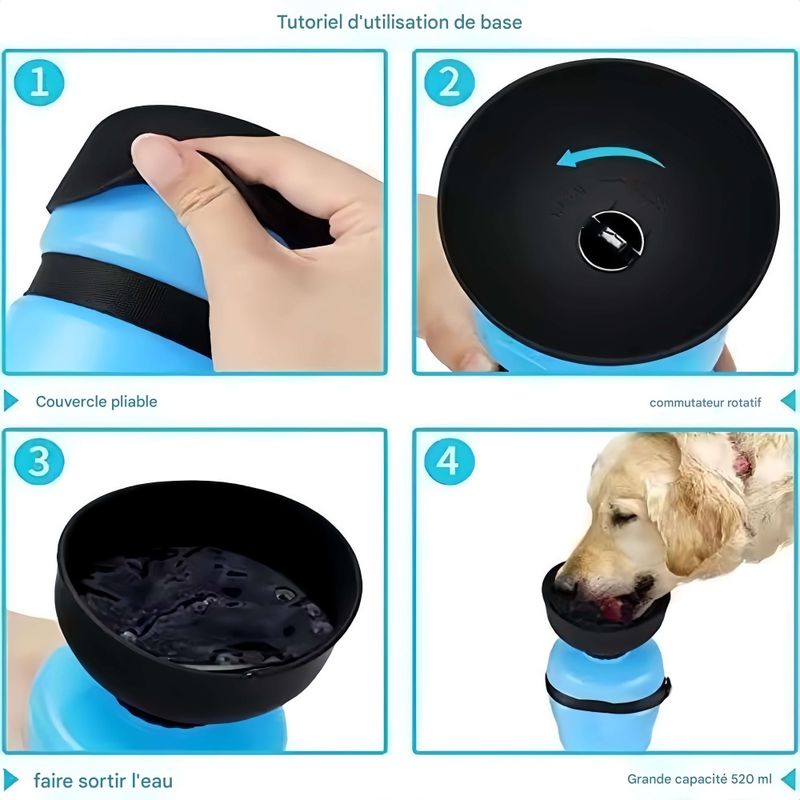 Tutoriel d'utilisation de base

1

2

Couvercle pliable

commutateur rotatif

3

4

faire sortir l'eau

Grande capacité 520 ml