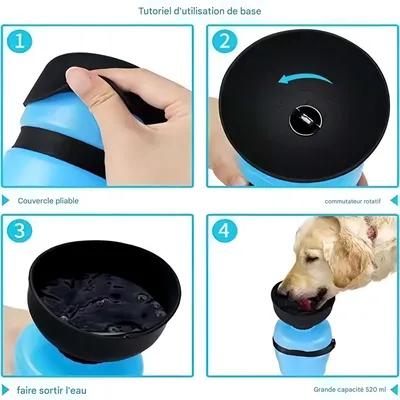 Tutoriel d'utilisation de base

1

2

Couvercle pliable

commutateur rotatif

3

4

faire sortir l'eau

Grande capacité 520 ml