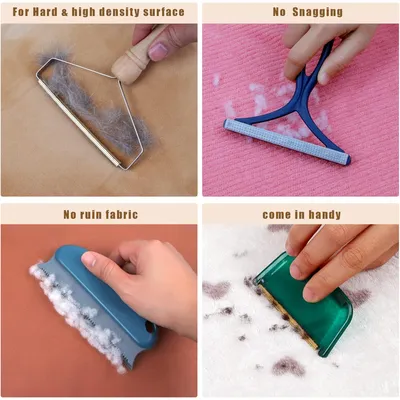 For Hard & high density surface

No Snagging

No ruin fabric

come in handy