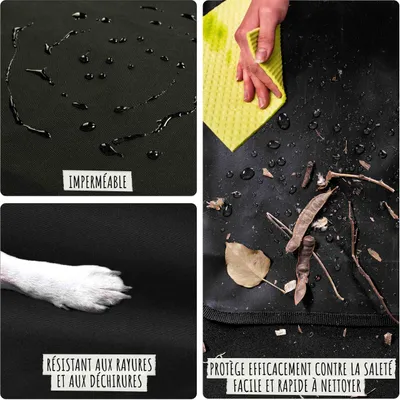 IMPERMÉABLE

RÉSISTANT AUX RAYURES ET AUX DÉCHIRURES

PROTÈGE EFFICACEMENT CONTRE LA SALETÉ FACILE ET RAPIDE À NETTOYER