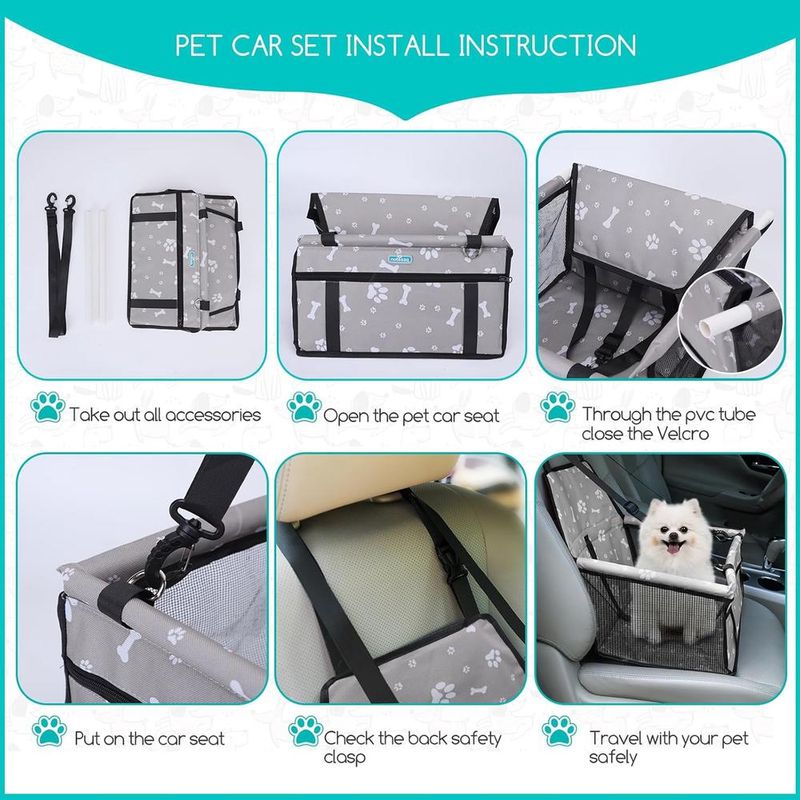 PET CAR SET INSTALL INSTRUCTION

Take out all accessories

Open the pet car seat

Through the pvc tube close the Velcro

Put on the car seat

Check the back safety clasp

Travel with your pet safely