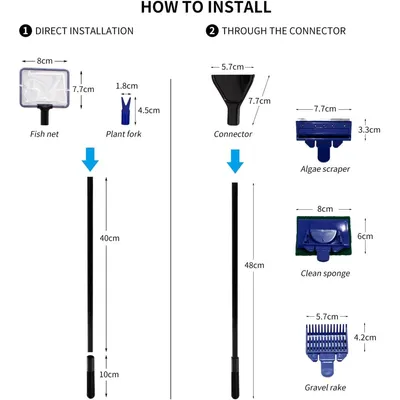 HOW TO INSTALL

1 DIRECT INSTALLATION

8cm
7.7cm
Fish net

1.8cm
4.5cm
Plant fork

40cm
10cm

2 THROUGH THE CONNECTOR

5.7cm
7.7cm
Connector

48cm

7.7cm
3.3cm
Algae scraper

8cm
6cm
Clean sponge

5.7cm
4.2cm
Gravel rake