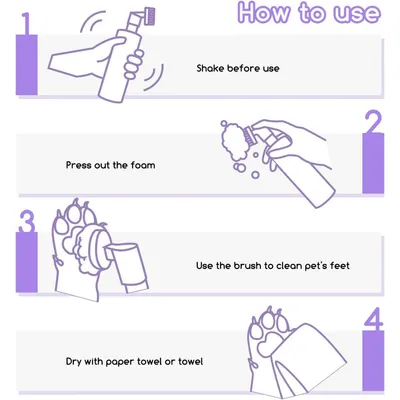 How to use

1

Shake before use

2

Press out the foam

3

Use the brush to clean pet's feet

4

Dry with paper towel or towel