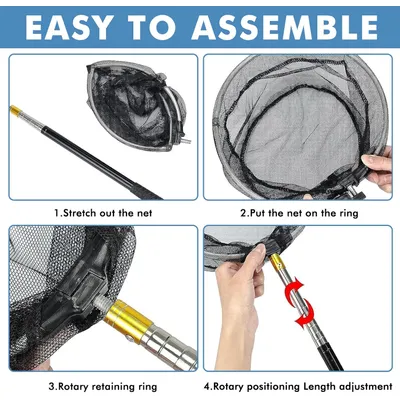 EASY TO ASSEMBLE

1.Stretch out the net

2.Put the net on the ring

3.Rotary retaining ring

4.Rotary positioning Length adjustment