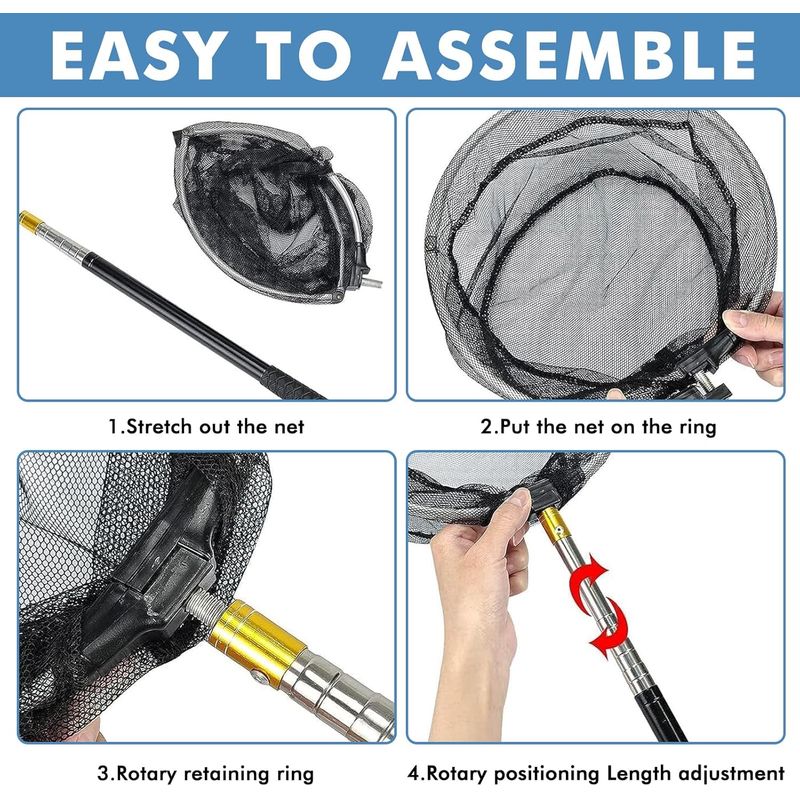 EASY TO ASSEMBLE

1.Stretch out the net

2.Put the net on the ring

3.Rotary retaining ring

4.Rotary positioning Length adjustment