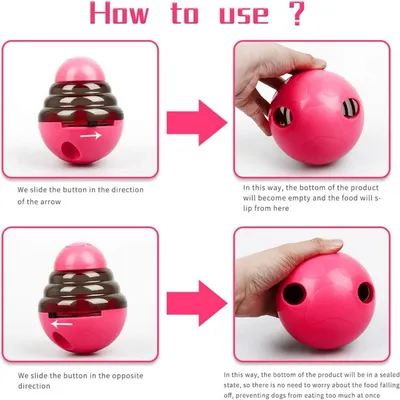 How to use ?

We slide the button in the direction of the arrow

In this way, the bottom of the product will become empty and the food will slip from here

We slide the button in the opposite direction

In this way, the bottom of the product will be in a sealed state, so there is no need to worry about the food falling off, preventing dogs from eating too much at once