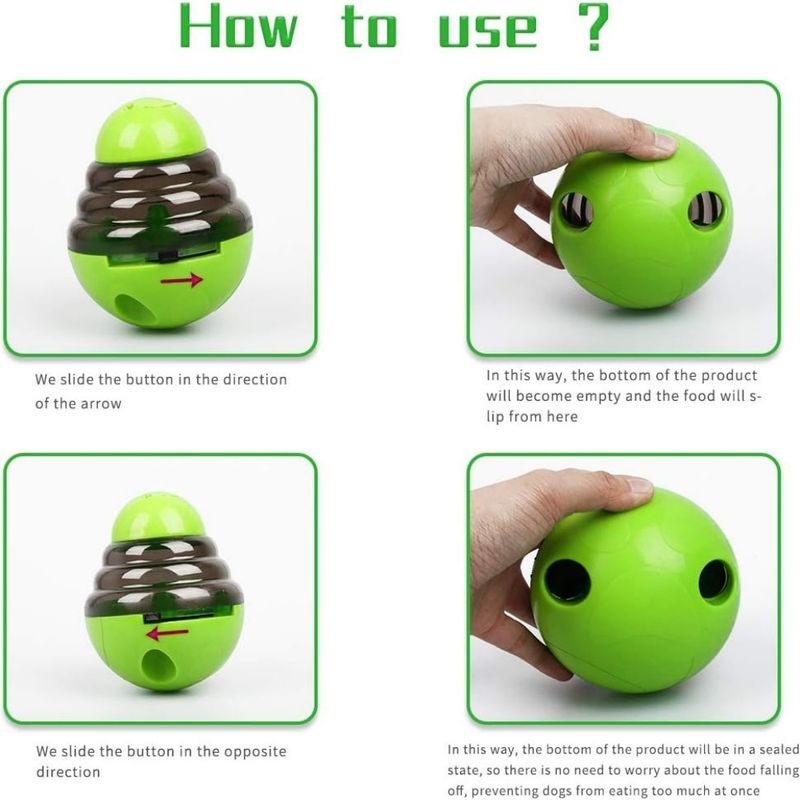 How to use ?

We slide the button in the direction of the arrow

In this way, the bottom of the product will become empty and the food will slip from here

We slide the button in the opposite direction

In this way, the bottom of the product will be in a sealed state, so there is no need to worry about the food falling off, preventing dogs from eating too much at once