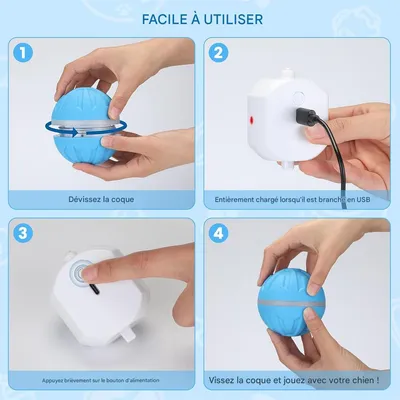 FACILE À UTILISER

1

Dévissez la coque

2

Entièrement chargé lorsqu'il est branché en USB

3

Appuyez brièvement sur le bouton d'alimentation

4

Vissez la coque et jouez avec votre chien !